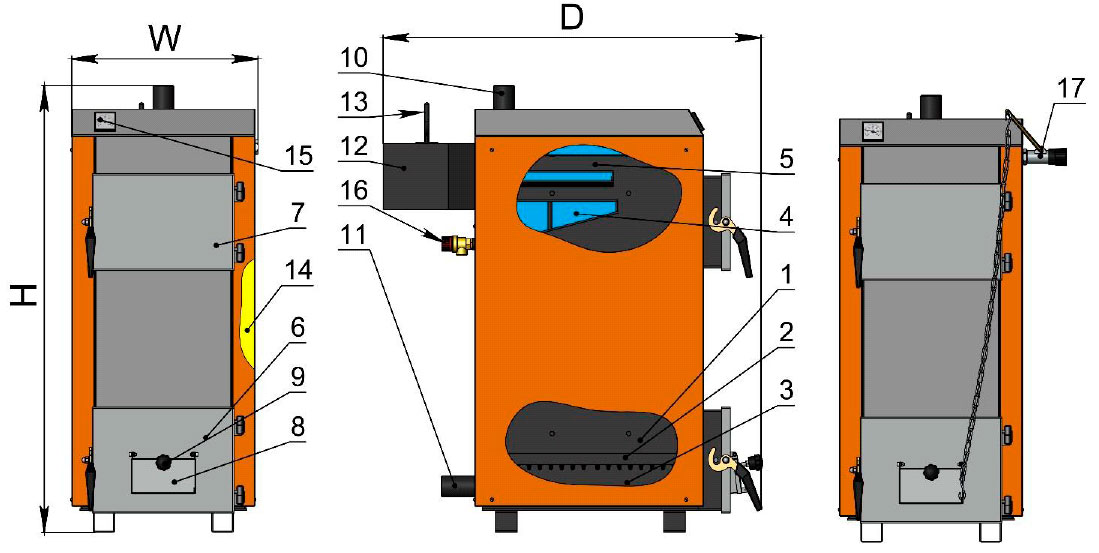 W
H
15
7
14
6
9
8
D
10
13
12
16
11
5
4
1
2
3
17