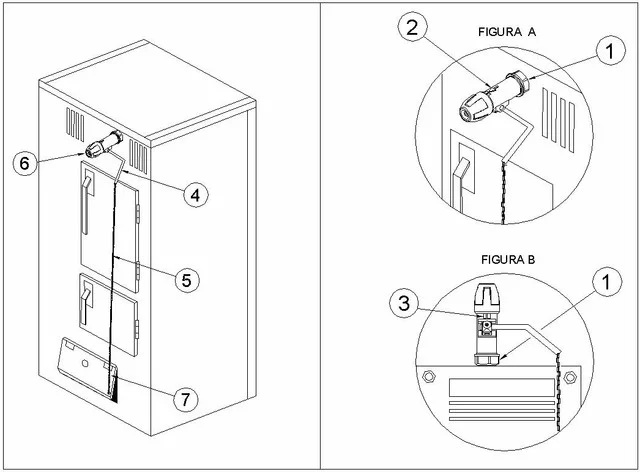 6
4
5
7

FIGURA A
2
1

FIGURA B
3
1