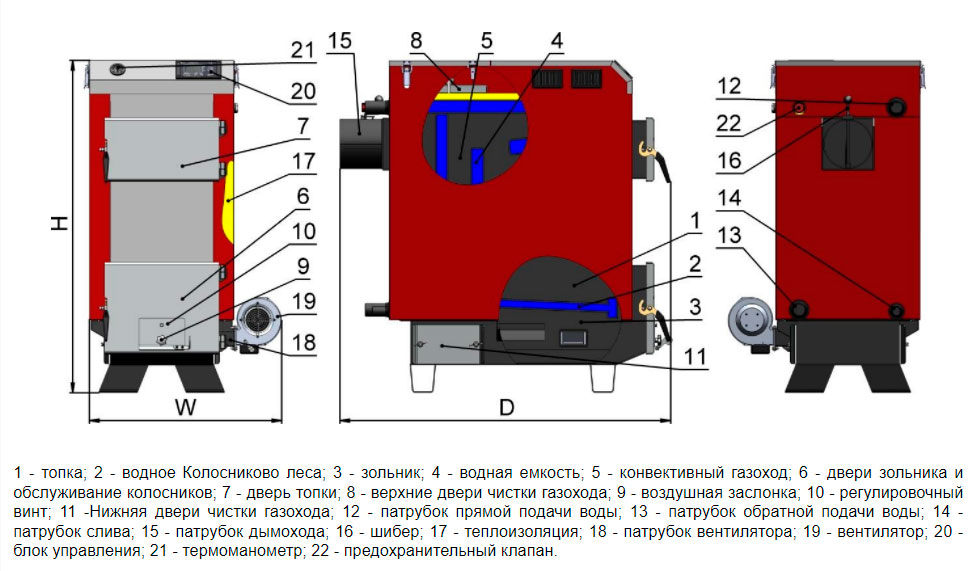 21
20
7
17
6
10
9
19
18
H
W
15
8
5
4
1
2
3
11
D
12
22
16
14
13

1 - топка; 2 - водное Колосниково леса; 3 - зольник; 4 - водная емкость; 5 - конвективный газоход; 6 - двери зольника и обслуживание колосников; 7 - дверь топки; 8 - верхние двери чистки газохода; 9 - воздушная заслонка; 10 - регулировочный винт; 11 -Нижняя двери чистки газохода; 12 - патрубок прямой подачи воды; 13 - патрубок обратной подачи воды; 14 - патрубок слива; 15 - патрубок дымохода; 16 - шибер; 17 - теплоизоляция; 18 - патрубок вентилятора; 19 - вентилятор; 20 - блок управления; 21 - термоманометр; 22 - предохранительный клапан.